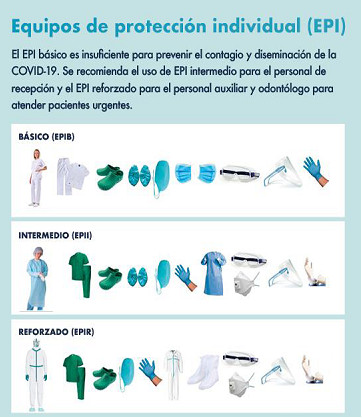 Equipos de protección individual (EPI)

El EPI básico es insuficiente para prevenir el contagio y diseminación de la COVID-19. Se recomienda el uso de EPI intermedio para el personal de recepción y el EPI reforzado para el personal auxiliar y odontólogo para atender pacientes urgentes.

BÁSICO (EPIB)

INTERMEDIO (EPII)

REFORZADO (EPIR)